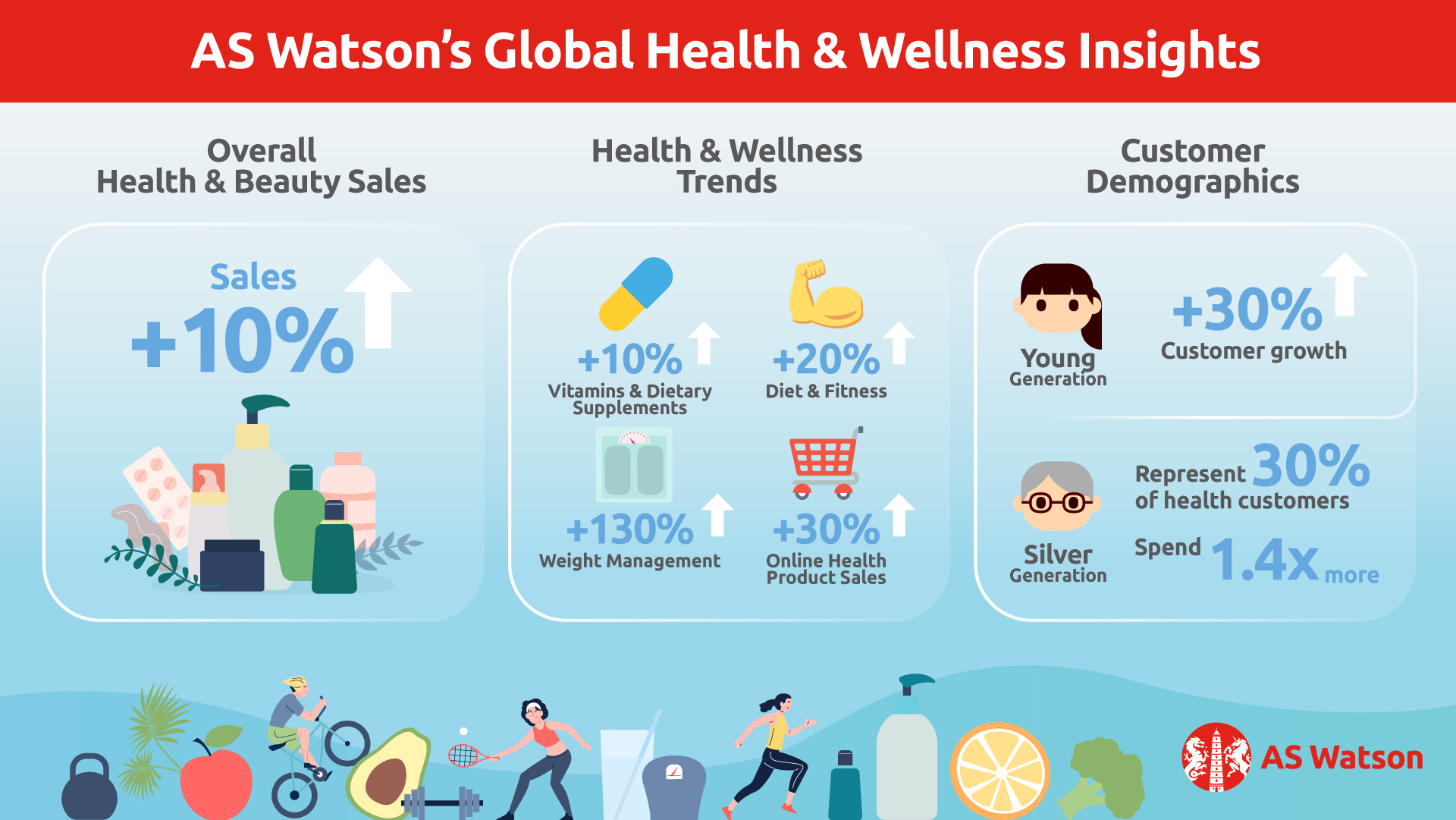 AS Watson's Global Health & Wellness Insights

Overall Health & Beauty Sales

Sales +10%

Health & Wellness Trends

+10% Vitamins & Dietary Supplements

+20% Diet & Fitness

+130% Weight Management

+30% Online Health Product Sales

Customer Demographics

Young Generation

+30% Customer growth

Silver Generation

Represent 30% of health customers

Spend 1.4x more

AS Watson