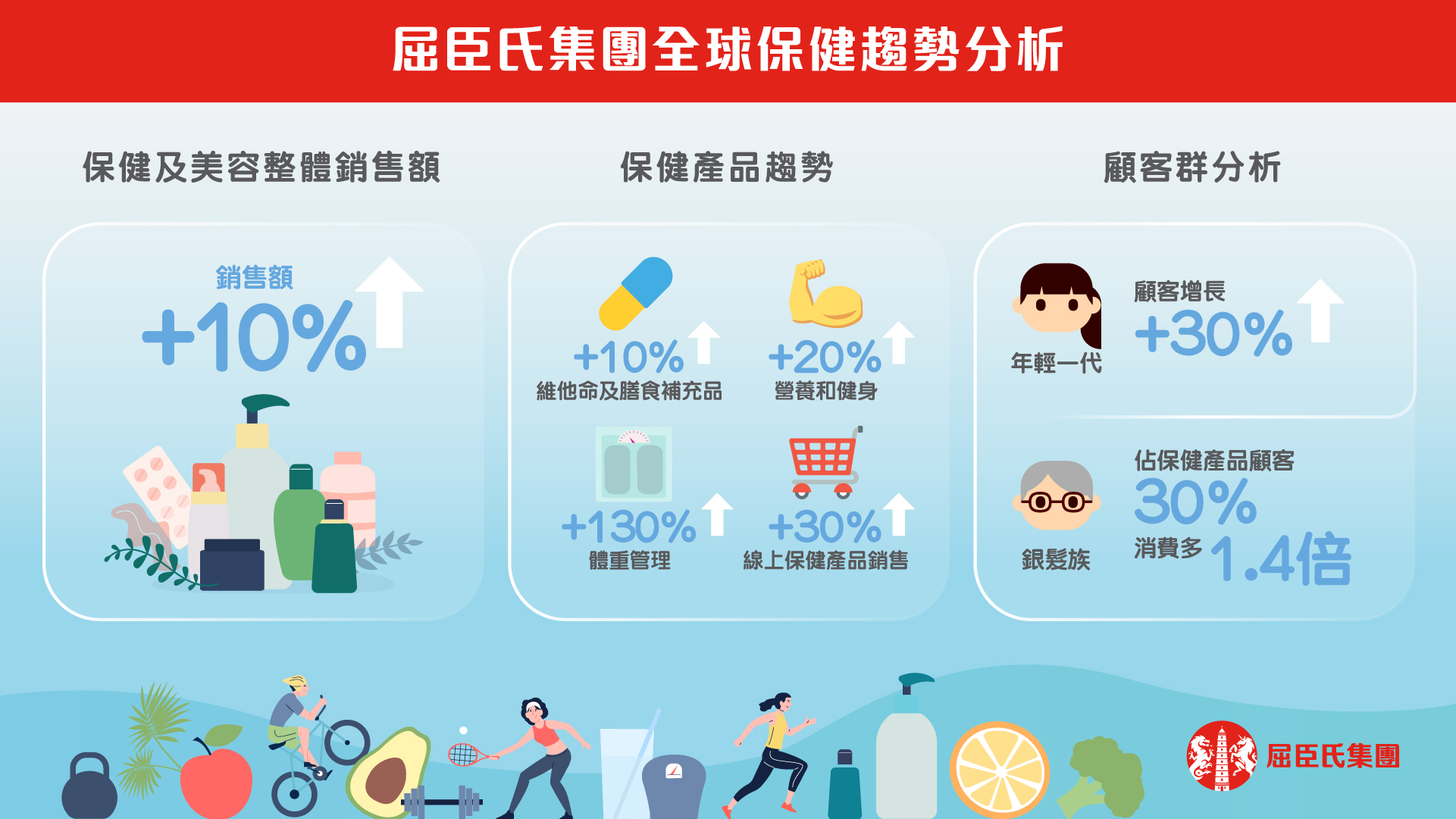 屈臣氏集團全球保健趨勢分析

保健及美容整體銷售額

銷售額
+10%

保健產品趨勢

+10%
維他命及膳食補充品

+20%
營養和健身

+130%
體重管理

+30%
線上保健產品銷售

顧客群分析

年輕一代
顧客增長
+30%

銀髮族
佔保健產品顧客
30%
消費多 1.4倍

屈臣氏集團